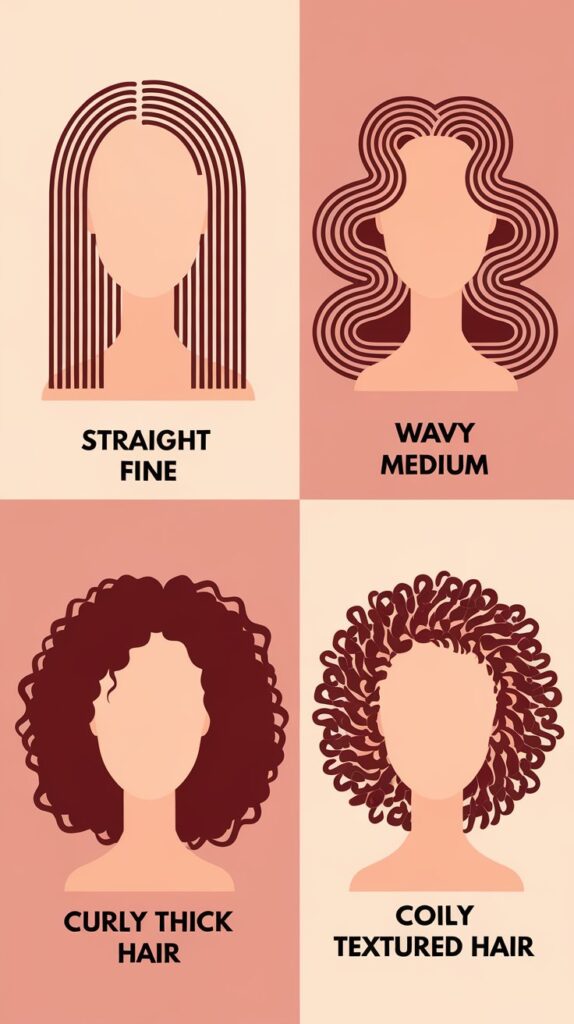 STRAIGHT
FINE

WAVY
MEDIUM

CURLY THICK
HAIR

COILY
TEXTURED HAIR